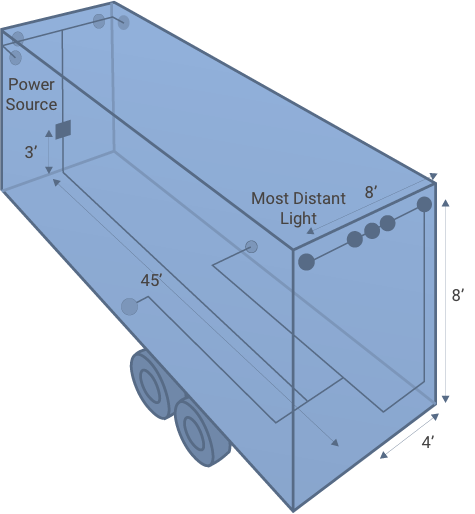 Power Source

3′

Most Distant Light

8′

45′

8′

4′