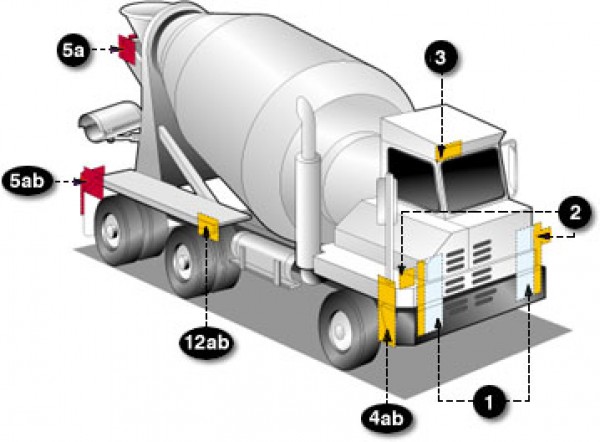 5a
3
5ab
2
12ab
4ab
1